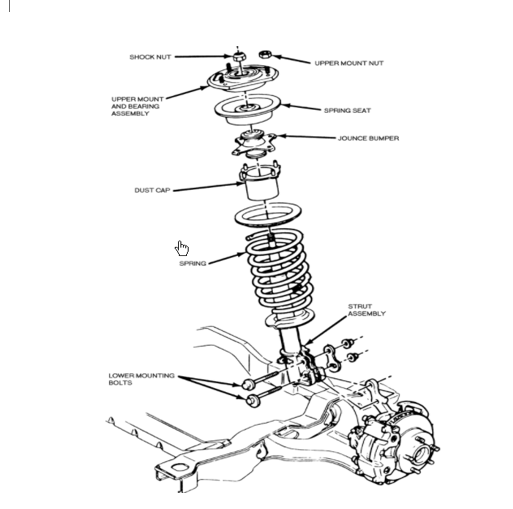 SHOCK NUT
UPPER MOUNT NUT
UPPER MOUNT AND BEARING ASSEMBLY
SPRING SEAT
JOUNCE BUMPER
DUST CAP
SPRING
STRUT ASSEMBLY
LOWER MOUNTING BOLTS